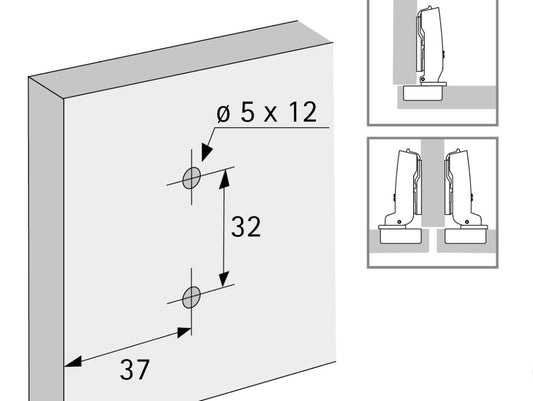 ø 5 x 12
32
37