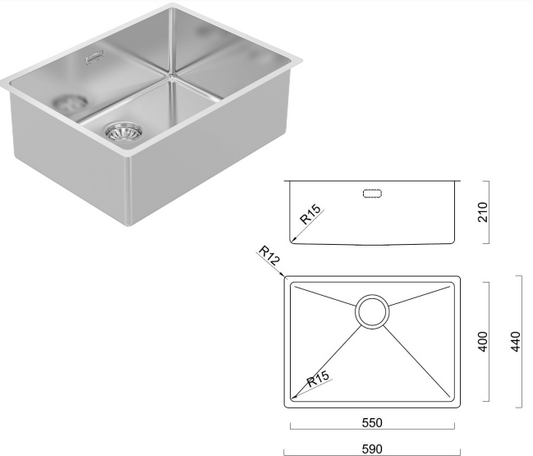 R15
210
R12
R15
400
440
550
590