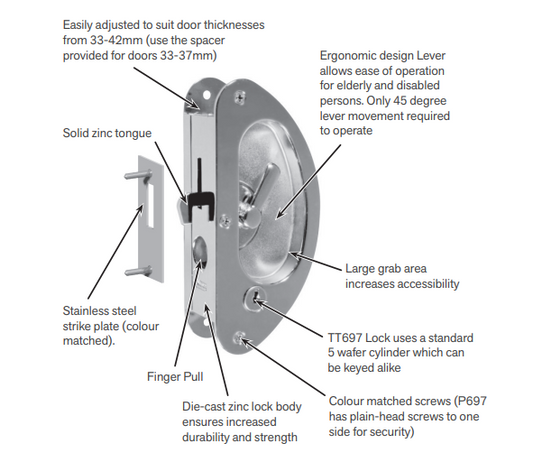 Easily adjusted to suit door thicknesses from 33-42mm (use the spacer provided for doors 33-37mm)

Ergonomic design Lever allows ease of operation for elderly and disabled persons. Only 45 degree lever movement required to operate

Solid zinc tongue

Large grab area increases accessibility

Stainless steel strike plate (colour matched).

TT697 Lock uses a standard 5 wafer cylinder which can be keyed alike

Finger Pull

Die-cast zinc lock body ensures increased durability and strength

Colour matched screws (P697 has plain-head screws to one side for security)