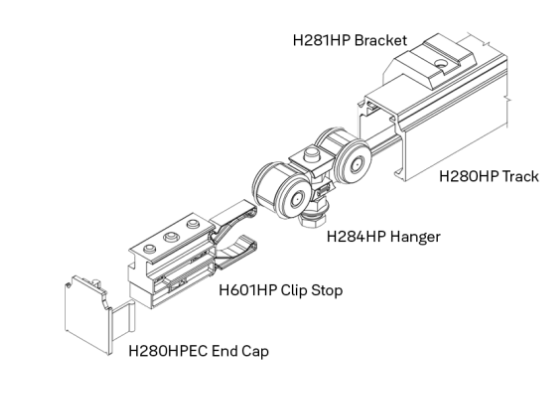 H281HP Bracket

H280HP Track

H284HP Hanger

H601HP Clip Stop

H280HPEC End Cap