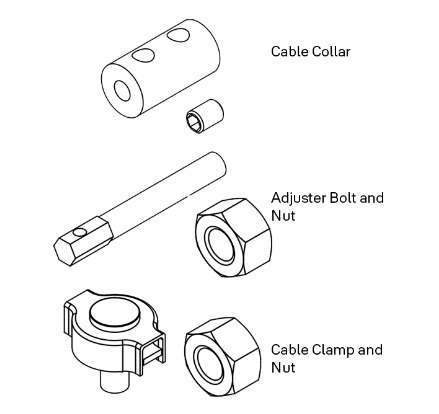 Cable Collar

Adjuster Bolt and Nut

Cable Clamp and Nut