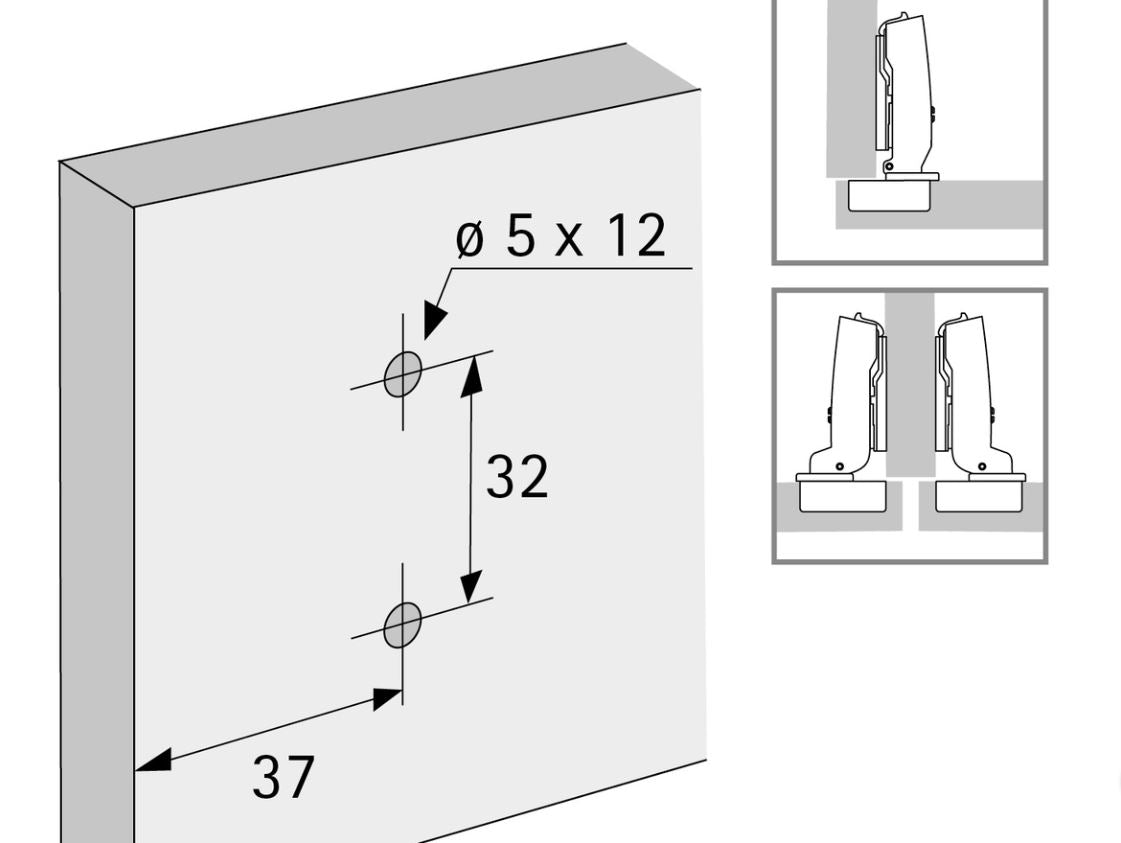 ø 5 x 12

32

37