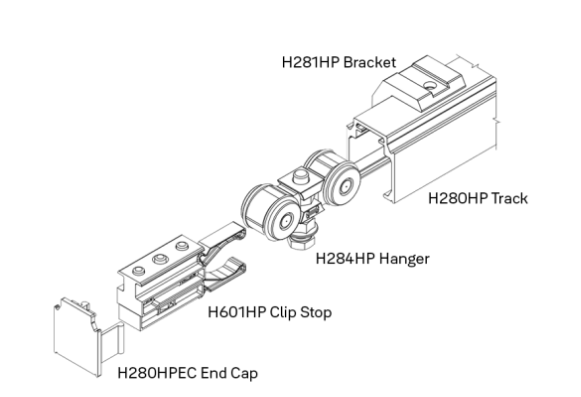 H281HP Bracket

H280HP Track

H284HP Hanger

H601HP Clip Stop

H280HPEC End Cap