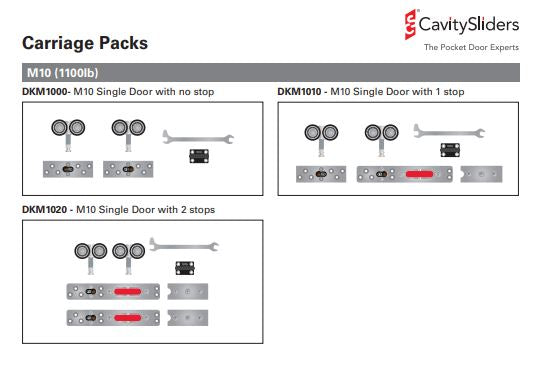 CavitySliders
The Pocket Door Experts

Carriage Packs

M10 (1100lb)

DKM1000- M10 Single Door with no stop

DKM1010 - M10 Single Door with 1 stop

DKM1020 - M10 Single Door with 2 stops