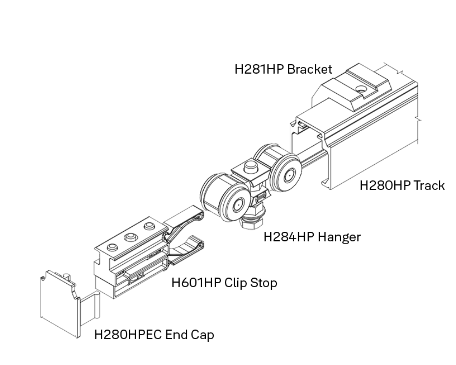 H281HP Bracket

H280HP Track

H284HP Hanger

H601HP Clip Stop

H280HPEC End Cap