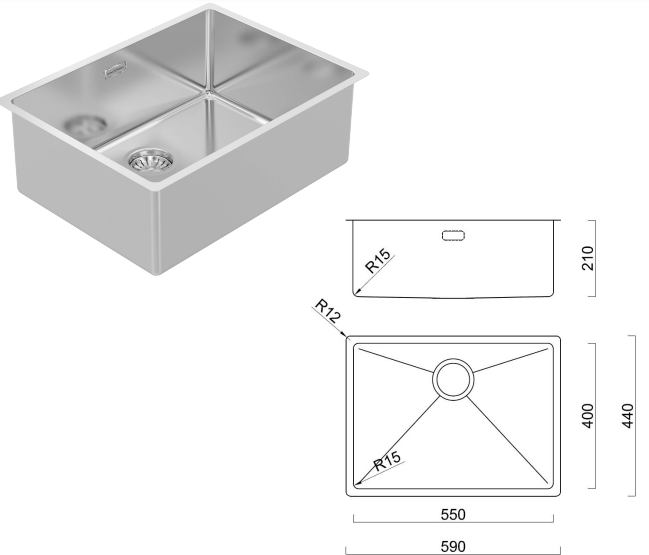 R15
210
R12
R15
400
440
550
590