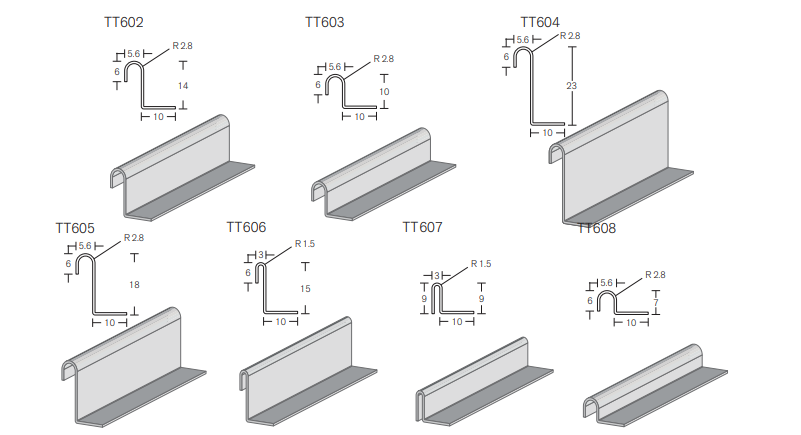 TT602
5.6
R 2.8
6
14
10

TT603
5.6
R 2.8
6
10
10

TT604
5.6
R 2.8
6
23
10

TT605
5.6
R 2.8
6
18
10

TT606
3
R 1.5
6
15
10

TT607
3
R 1.5
9
9
10

TT608
5.6
R 2.8
6
7
10